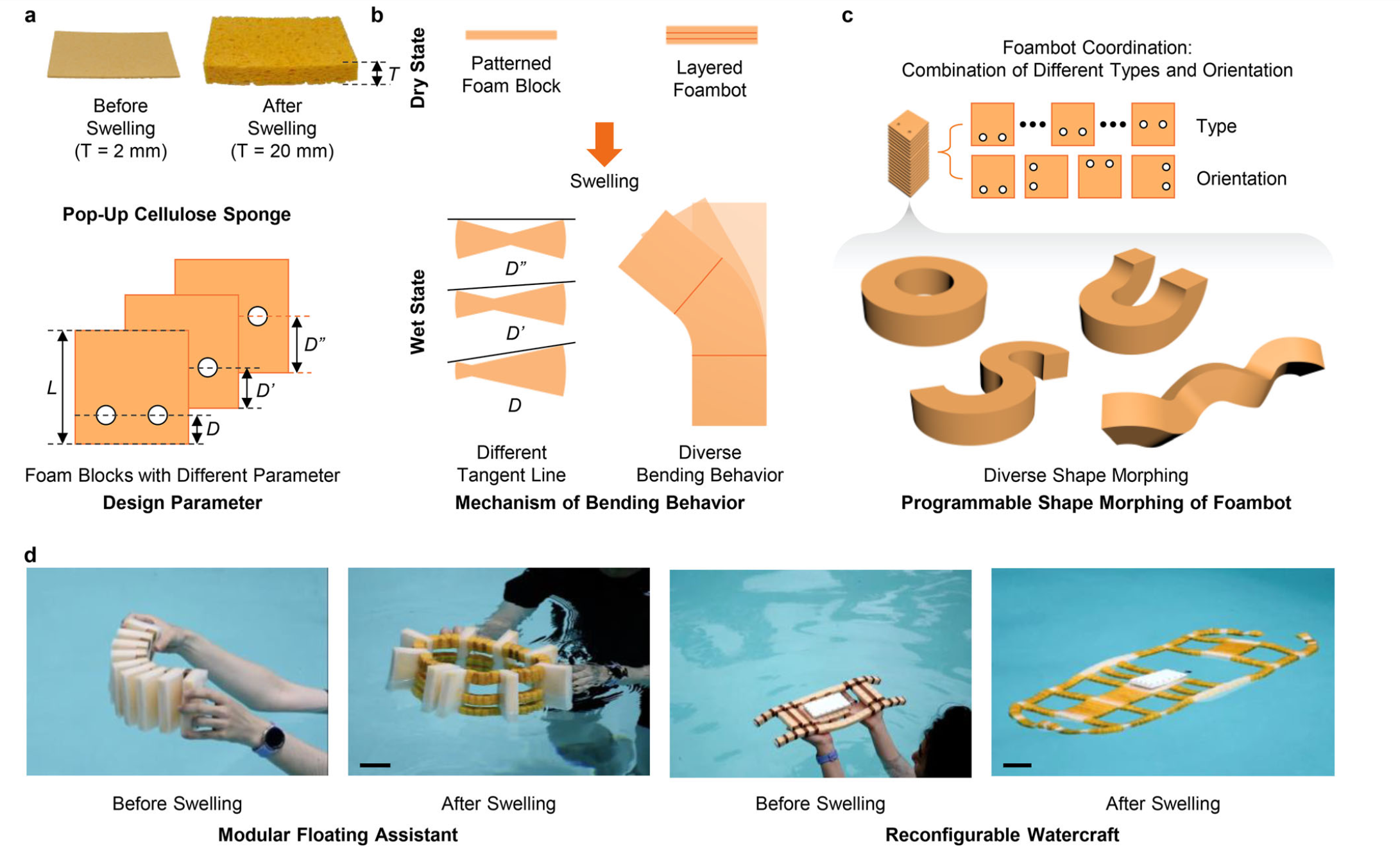 a

T

Before Swelling (T = 2 mm)

After Swelling (T = 20 mm)

Pop-Up Cellulose Sponge

L

D"

D'

D

Foam Blocks with Different Parameter

Design Parameter

b

Dry State

Patterned Foam Block

Layered Foambot

Swelling

Wet State

D"

D'

D

Different Tangent Line

Diverse Bending Behavior

Mechanism of Bending Behavior

c

Foambot Coordination: Combination of Different Types and Orientation

Type

Orientation

Diverse Shape Morphing

Programmable Shape Morphing of Foambot

d

Before Swelling

After Swelling

Modular Floating Assistant

Before Swelling

After Swelling

Reconfigurable Watercraft